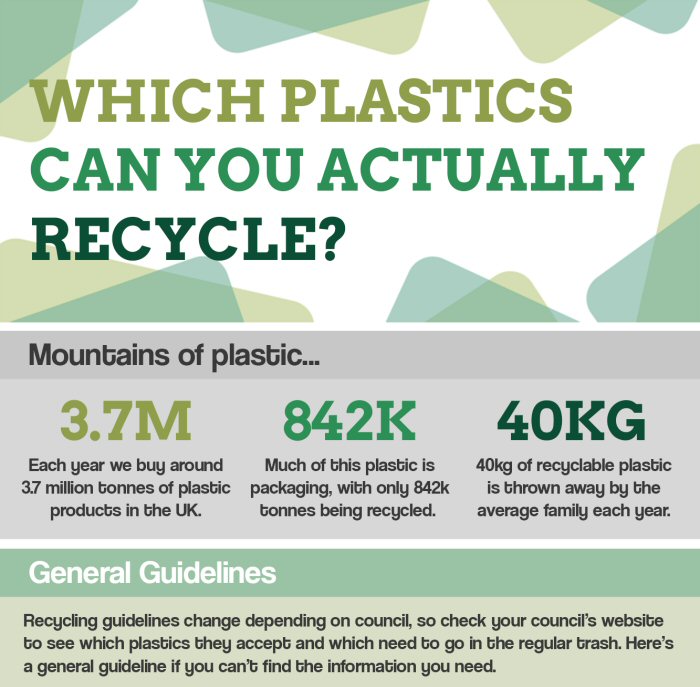 WHICH PLASTICS CAN YOU ACTUALLY RECYCLE?

Mountains of plastic...

3.7M

Each year we buy around 3.7 million tonnes of plastic products in the UK.

842K

Much of this plastic is packaging, with only 842k tonnes being recycled.

40KG

40kg of recyclable plastic is thrown away by the average family each year.

General Guidelines

Recycling guidelines change depending on council, so check your council's website to see which plastics they accept and which need to go in the regular trash. Here's a general guideline if you can't find the information you need.